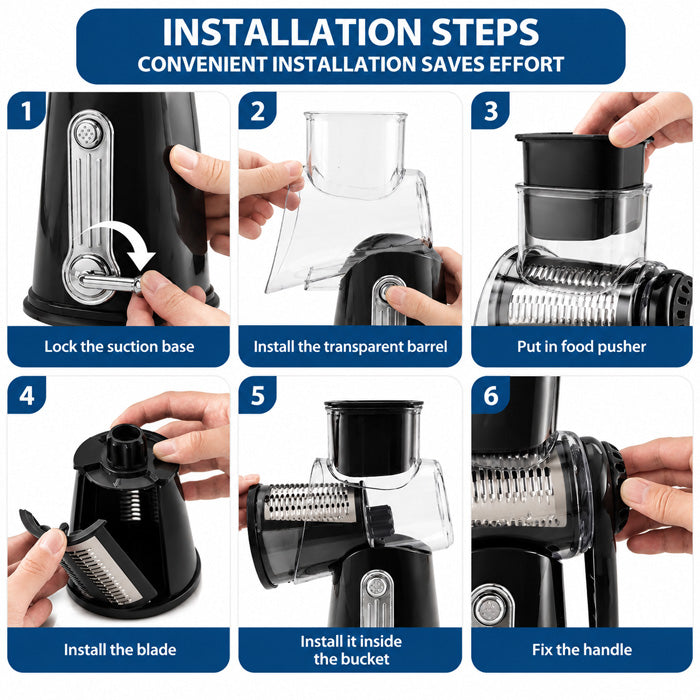 INSTALLATION STEPS
CONVENIENT INSTALLATION SAVES EFFORT

1
Lock the suction base

2
Install the transparent barrel

3
Put in food pusher

4
Install the blade

5
Install it inside the bucket

6
Fix the handle