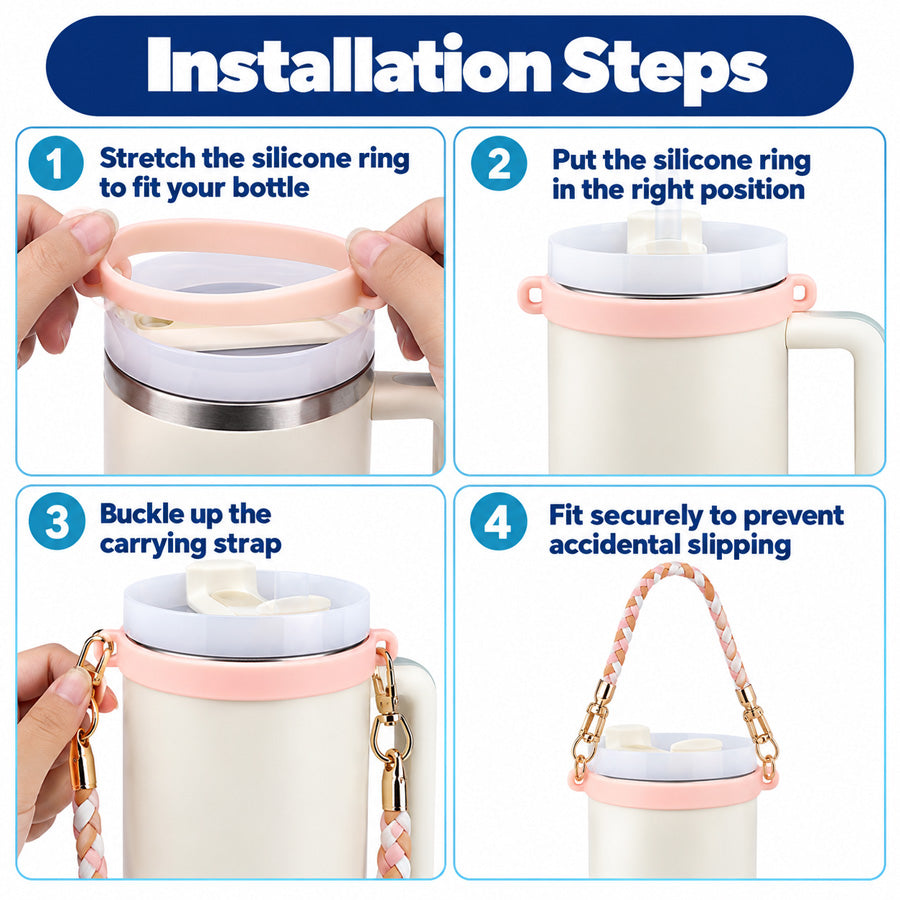 Installation Steps

1 Stretch the silicone ring to fit your bottle

2 Put the silicone ring in the right position

3 Buckle up the carrying strap

4 Fit securely to prevent accidental slipping