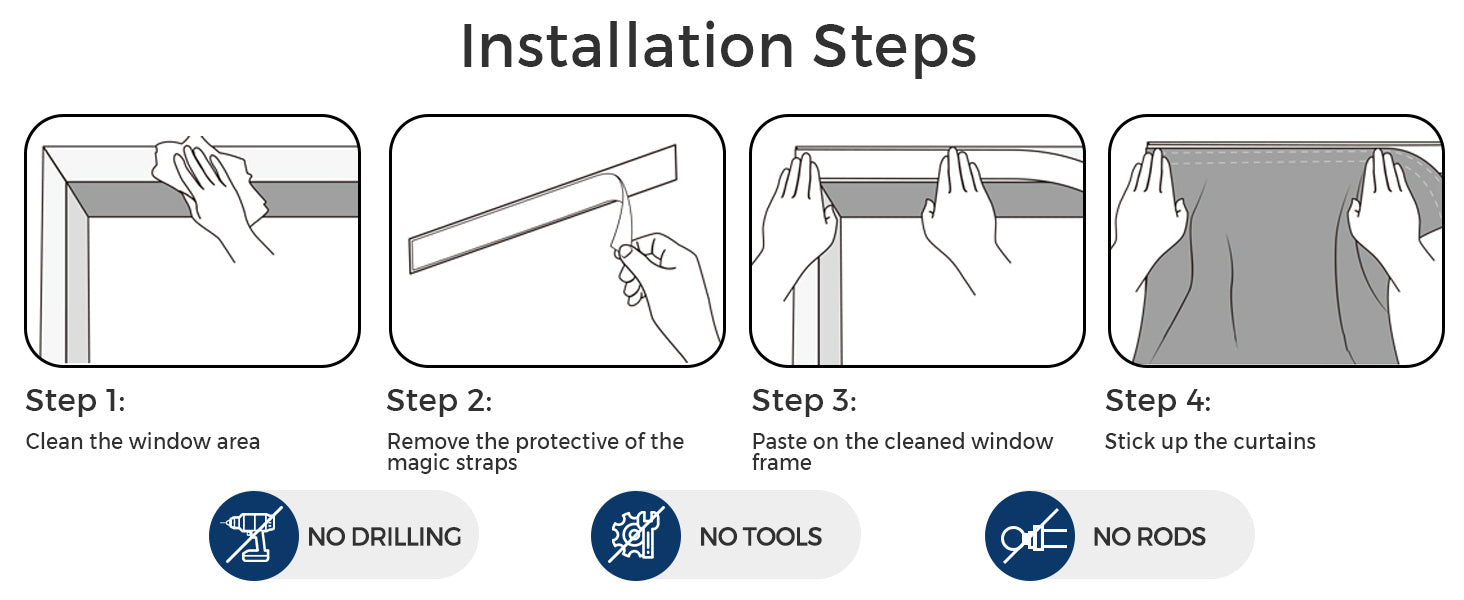 Installation Steps

Step 1:
Clean the window area

Step 2:
Remove the protective of the magic straps

Step 3:
Paste on the cleaned window frame

Step 4:
Stick up the curtains

NO DRILLING

NO TOOLS

NO RODS