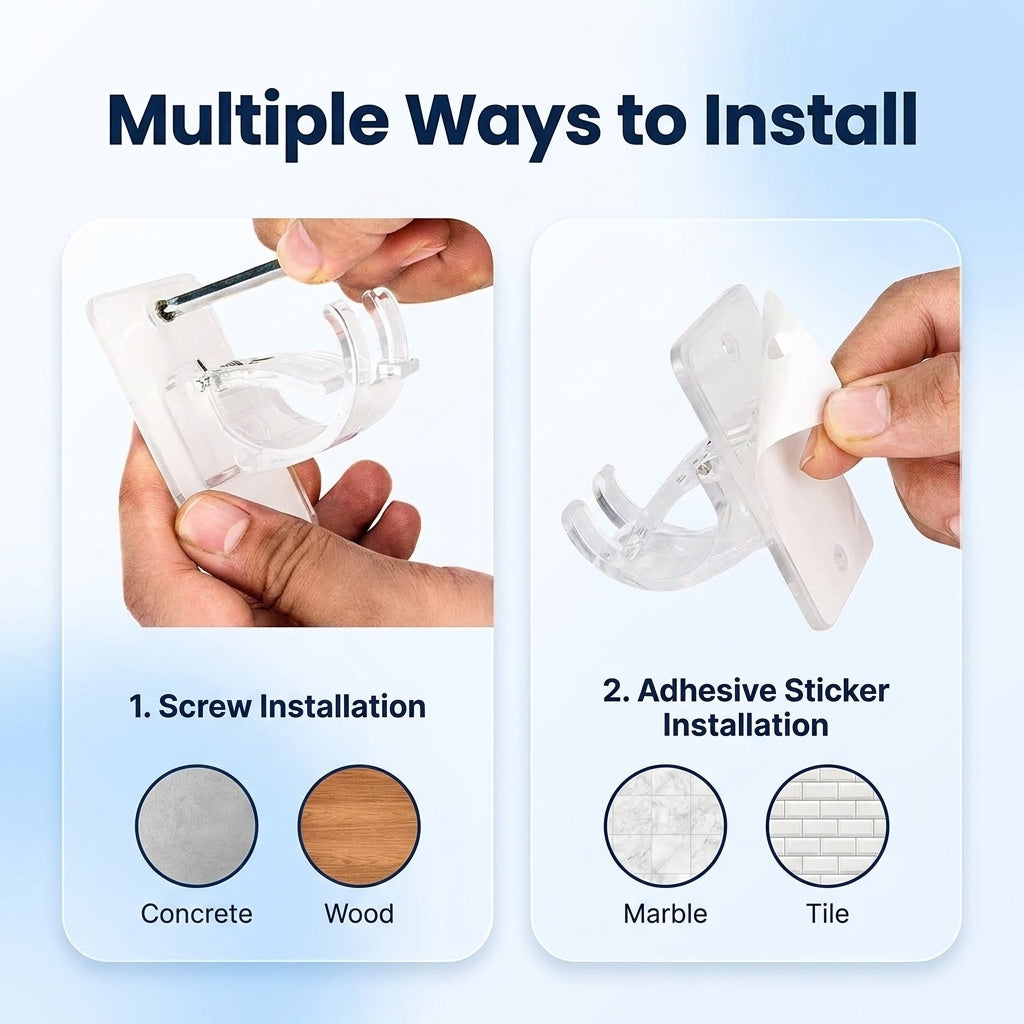 Multiple Ways to Install

1. Screw Installation

Concrete

Wood

2. Adhesive Sticker Installation

Marble

Tile