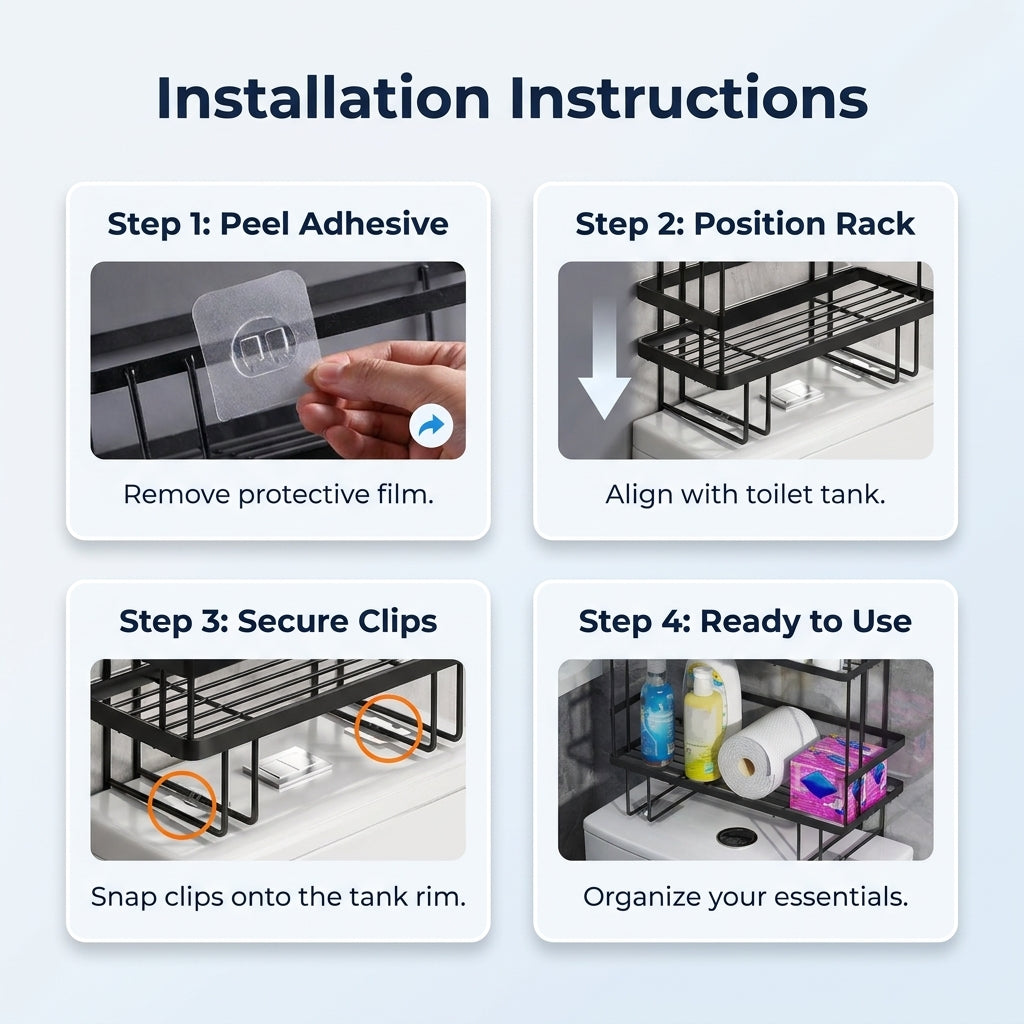 Installation Instructions

Step 1: Peel Adhesive

Remove protective film.

Step 2: Position Rack

Align with toilet tank.

Step 3: Secure Clips

Snap clips onto the tank rim.

Step 4: Ready to Use

Organize your essentials.