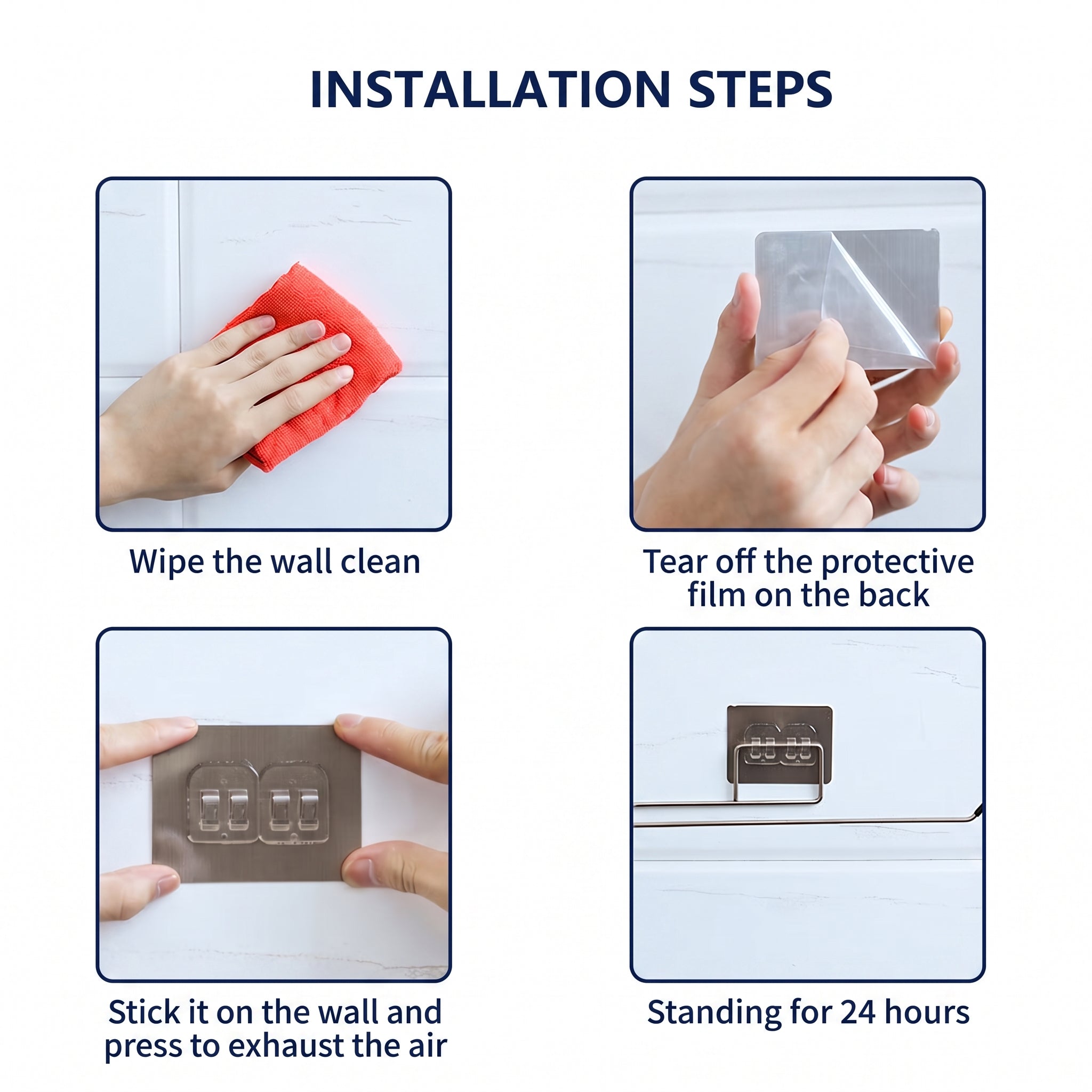 INSTALLATION STEPS

Wipe the wall clean

Tear off the protective film on the back

Stick it on the wall and press to exhaust the air

Standing for 24 hours