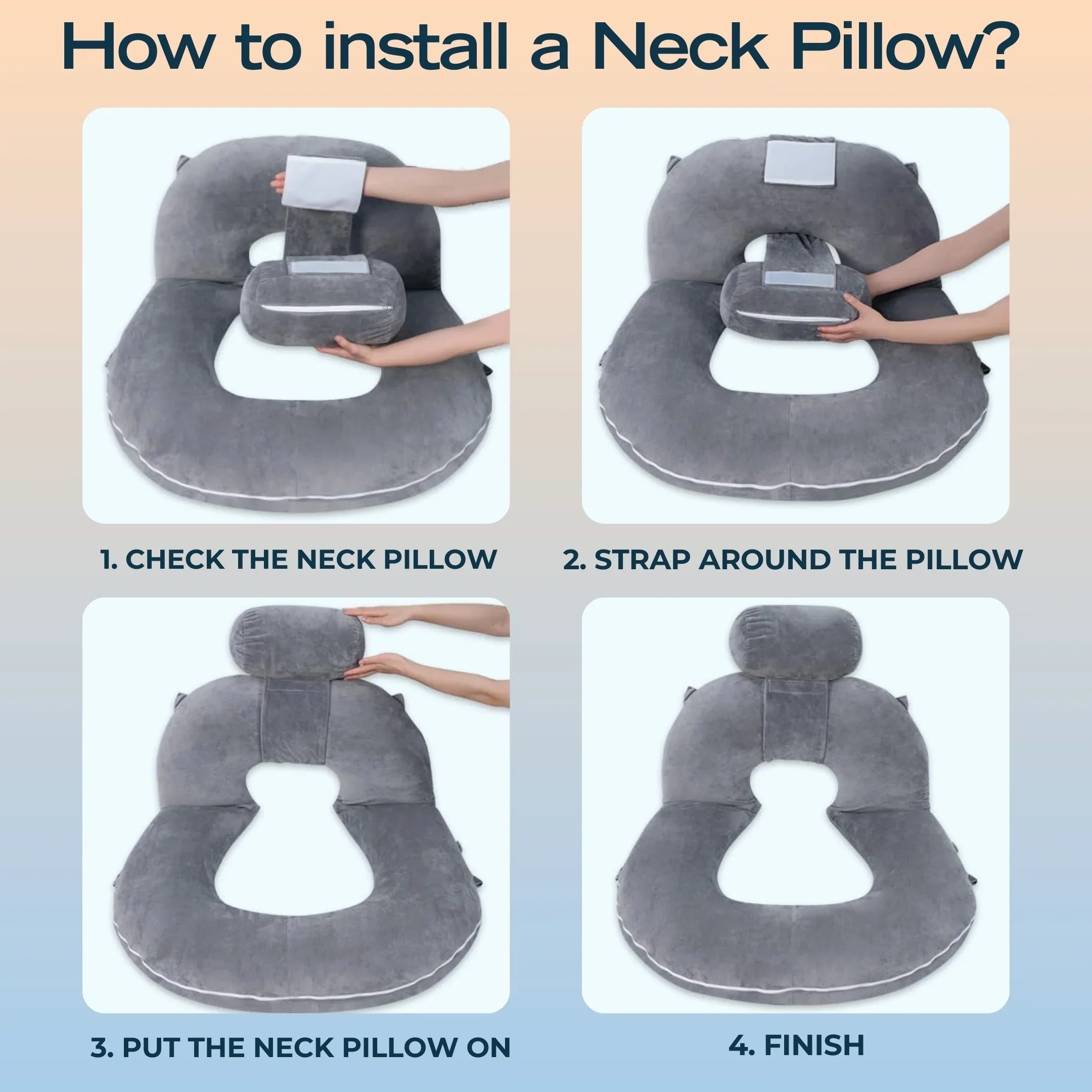 How to install a Neck Pillow?

1. CHECK THE NECK PILLOW

2. STRAP AROUND THE PILLOW

3. PUT THE NECK PILLOW ON

4. FINISH