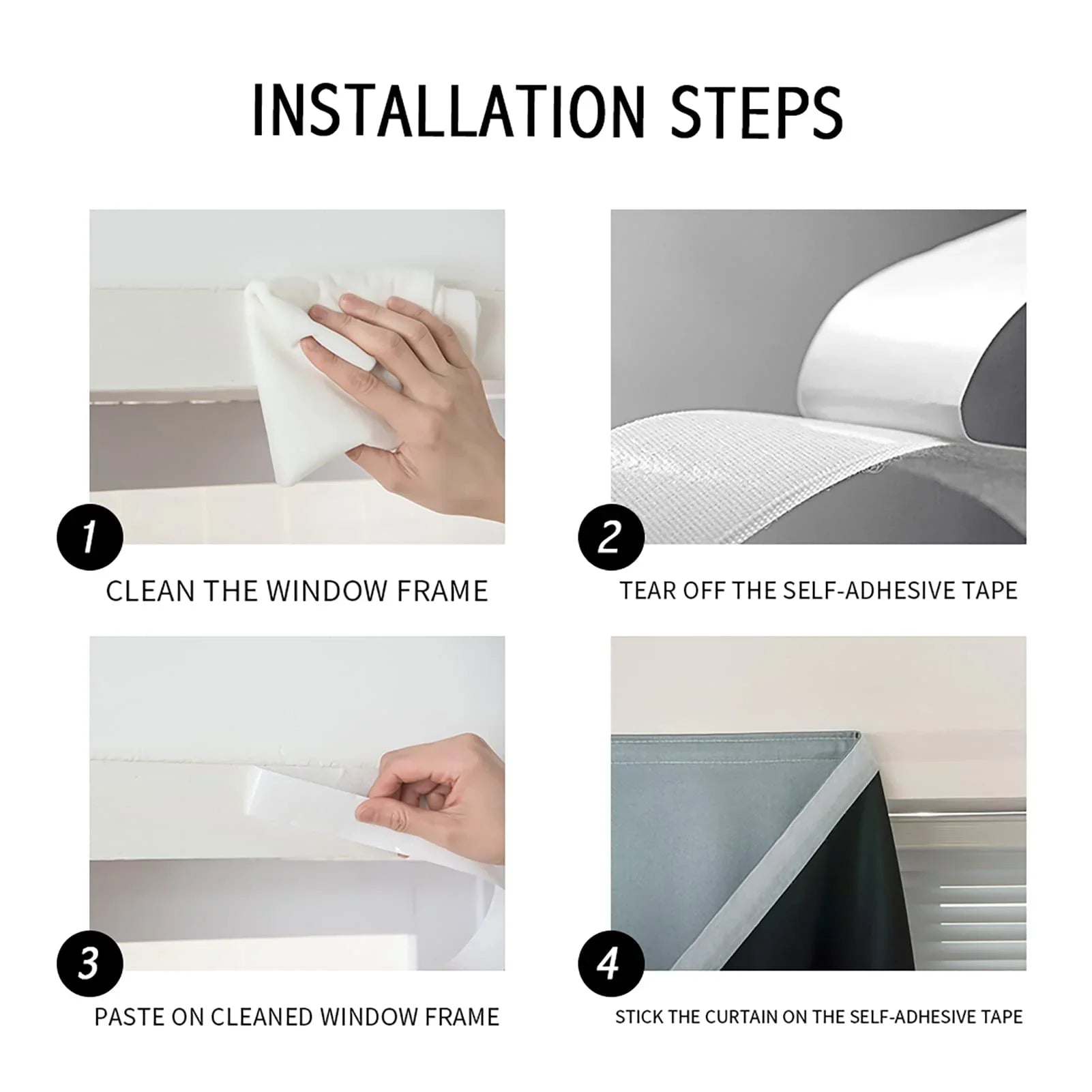 INSTALLATION STEPS

1
CLEAN THE WINDOW FRAME

2
TEAR OFF THE SELF-ADHESIVE TAPE

3
PASTE ON CLEANED WINDOW FRAME

4
STICK THE CURTAIN ON THE SELF-ADHESIVE TAPE