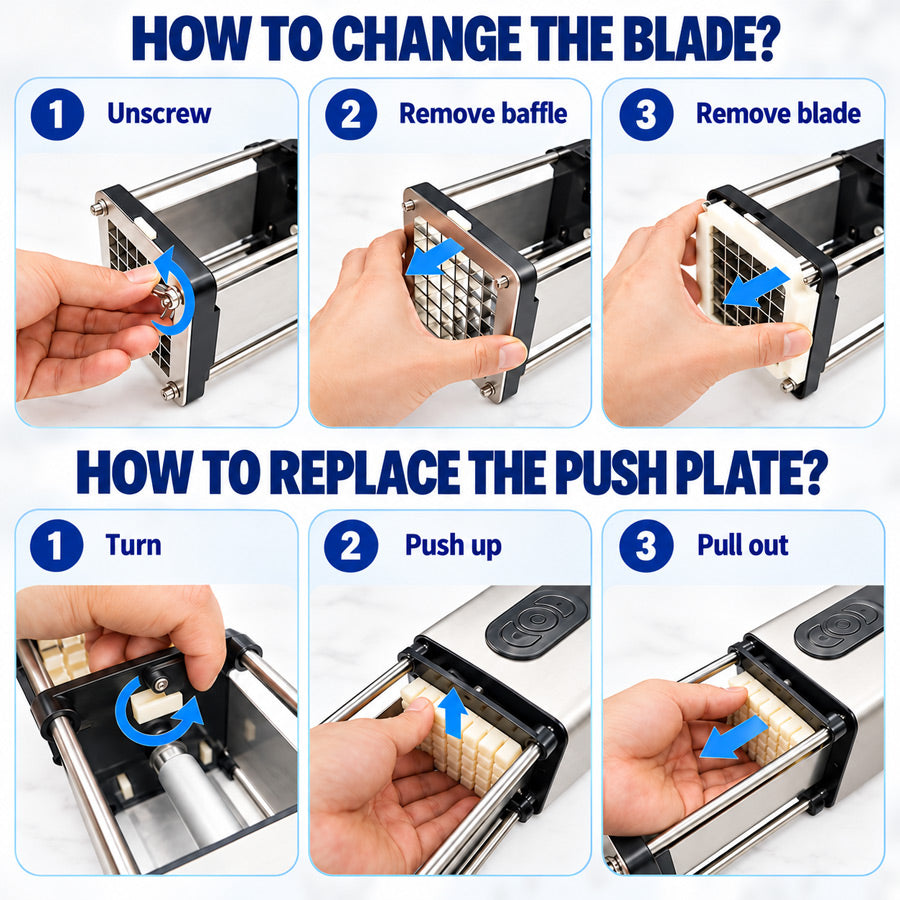 HOW TO CHANGE THE BLADE?

1 Unscrew

2 Remove baffle

3 Remove blade

HOW TO REPLACE THE PUSH PLATE?

1 Turn

2 Push up

3 Pull out