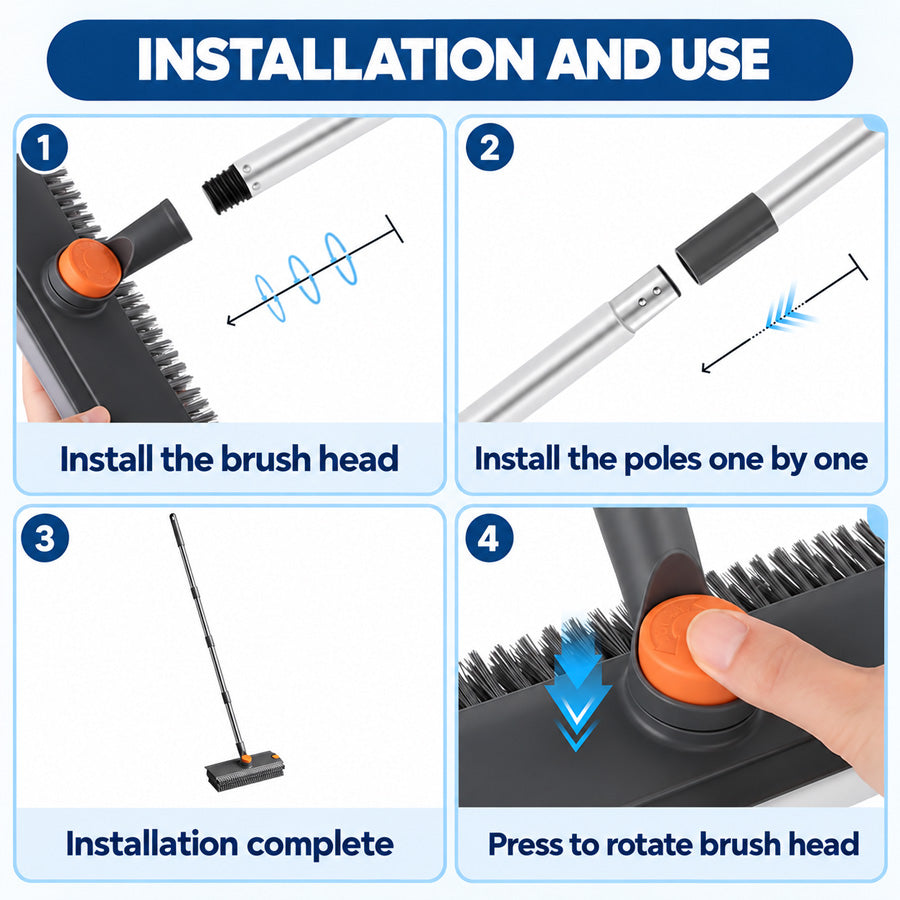 INSTALLATION AND USE

1

Install the brush head

2

Install the poles one by one

3

Installation complete

4

Press to rotate brush head