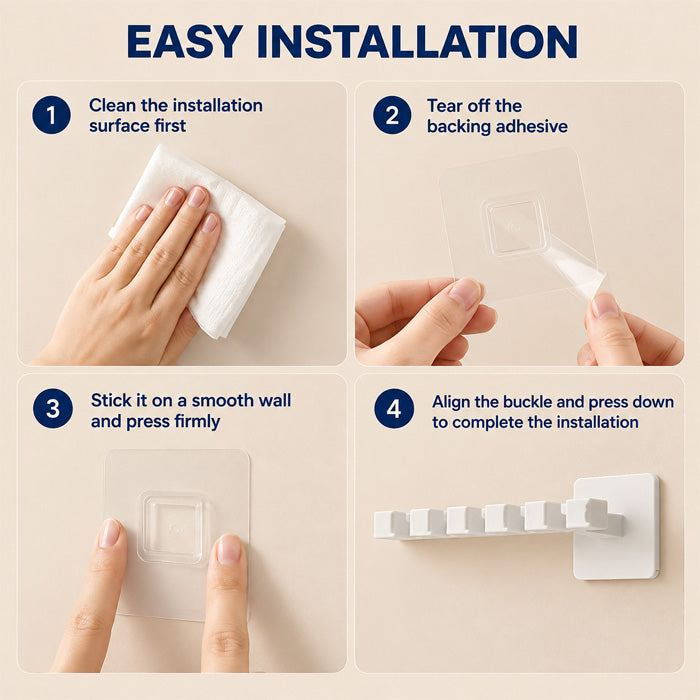 EASY INSTALLATION

1 Clean the installation surface first

2 Tear off the backing adhesive

3 Stick it on a smooth wall and press firmly

4 Align the buckle and press down to complete the installation