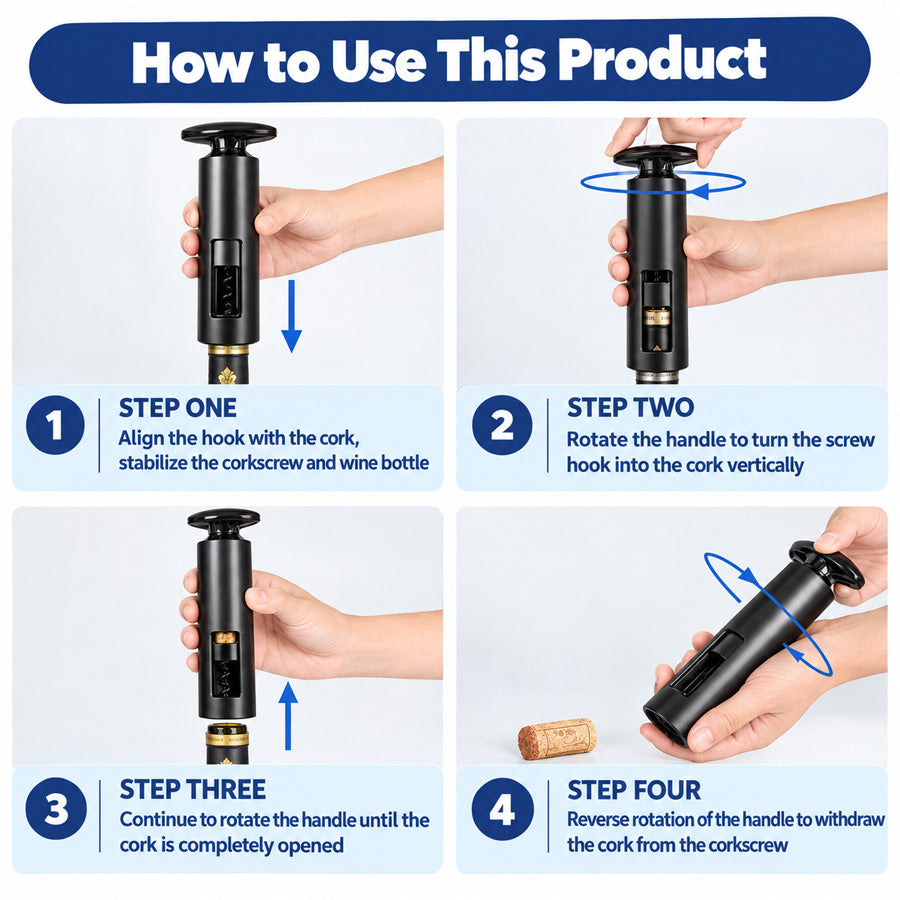 How to Use This Product

1
STEP ONE
Align the hook with the cork, stabilize the corkscrew and wine bottle

2
STEP TWO
Rotate the handle to turn the screw hook into the cork vertically

3
STEP THREE
Continue to rotate the handle until the cork is completely opened

4
STEP FOUR
Reverse rotation of the handle to withdraw the cork from the corkscrew