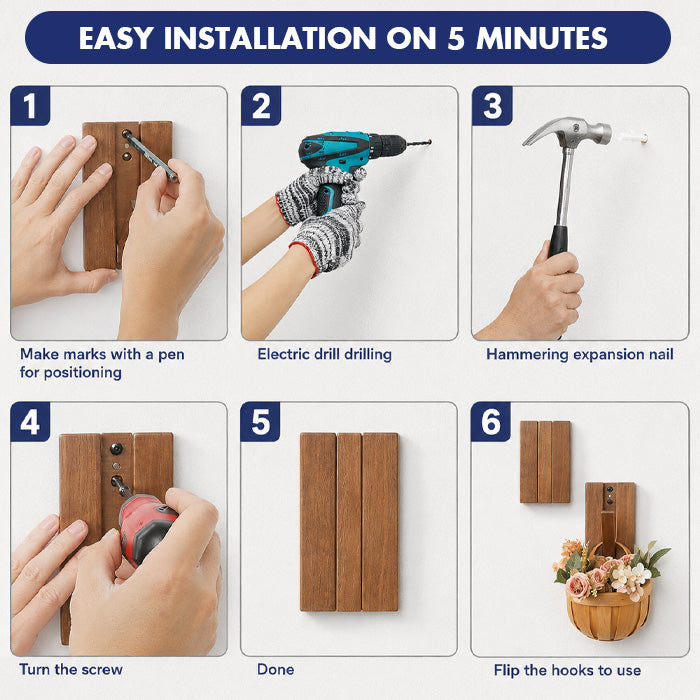 EASY INSTALLATION ON 5 MINUTES

1

Make marks with a pen for positioning

2

Electric drill drilling

3

Hammering expansion nail

4

Turn the screw

5

Done

6

Flip the hooks to use