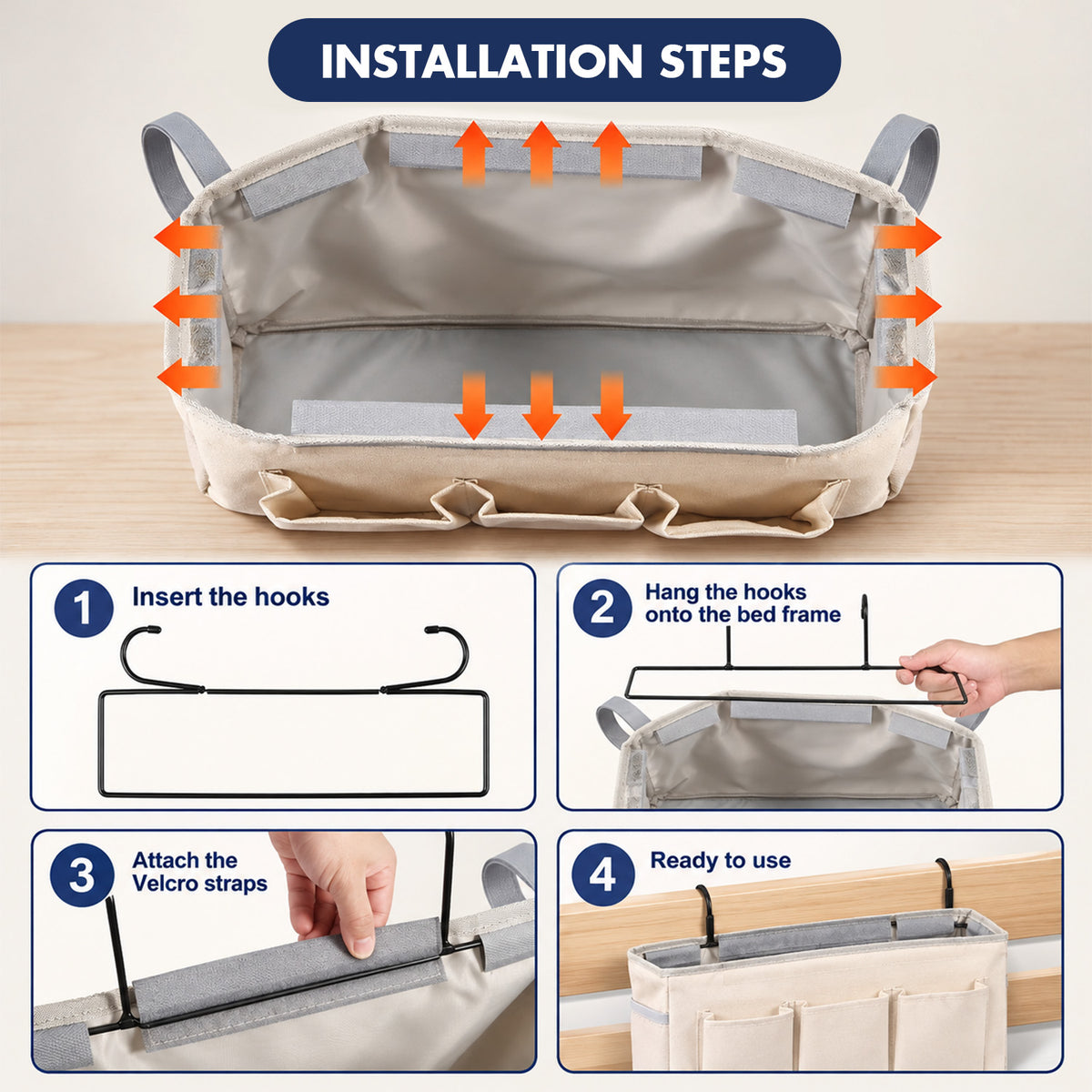 INSTALLATION STEPS

1 Insert the hooks

2 Hang the hooks onto the bed frame

3 Attach the Velcro straps

4 Ready to use