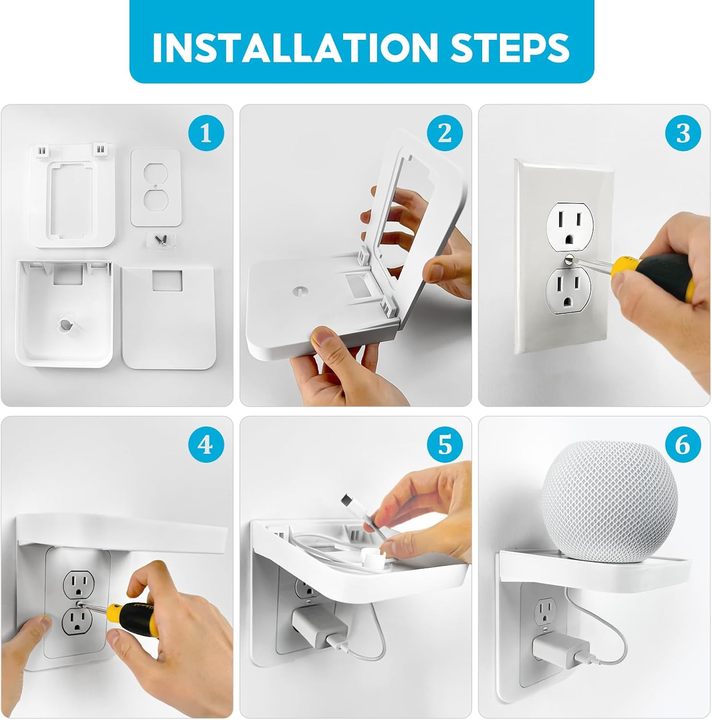 INSTALLATION STEPS

1

2

3

4

5

6