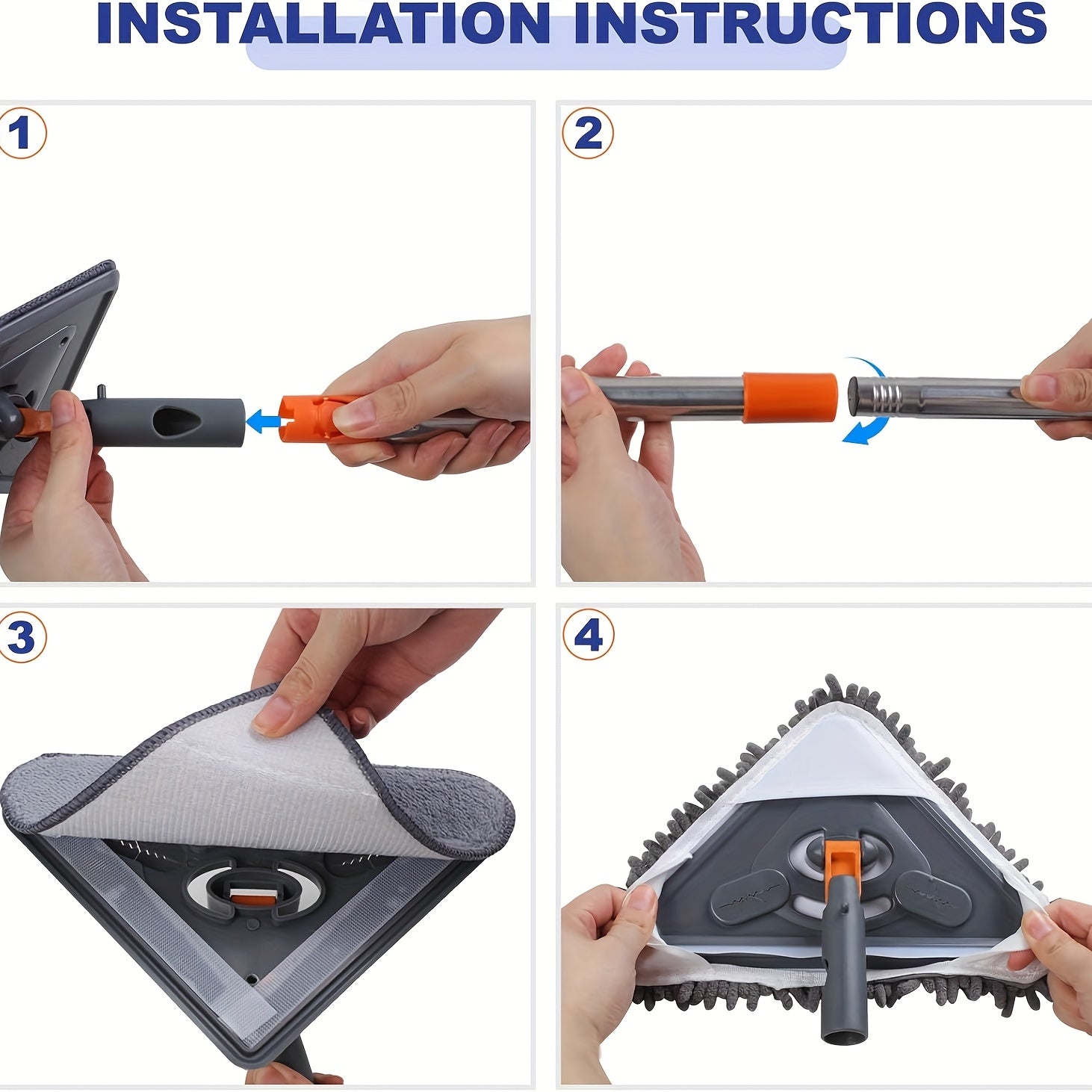 INSTALLATION INSTRUCTIONS

1

2

3

4