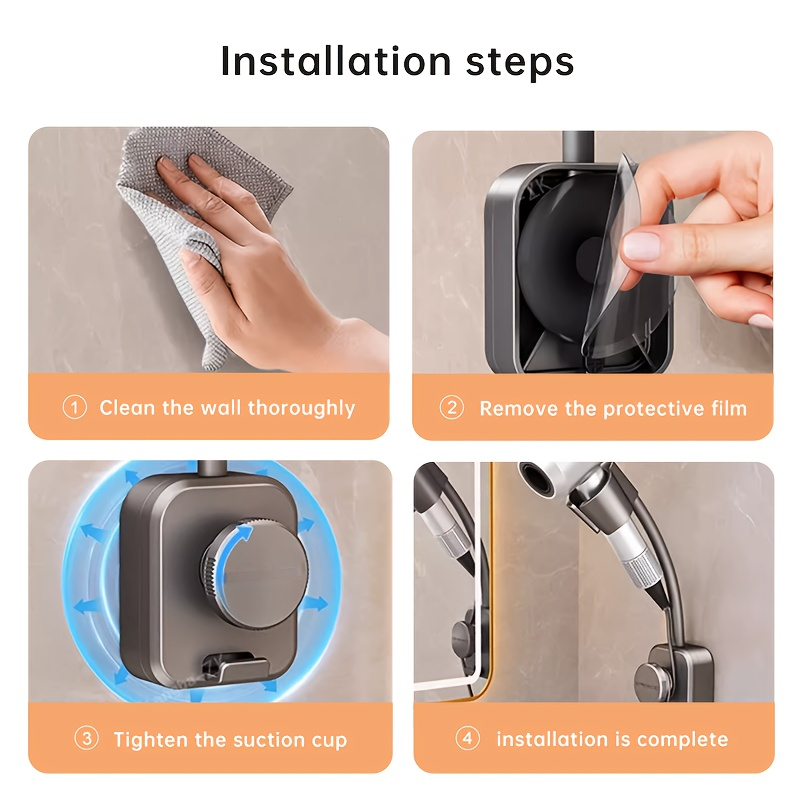 Installation steps

① Clean the wall thoroughly

② Remove the protective film

③ Tighten the suction cup

④ installation is complete