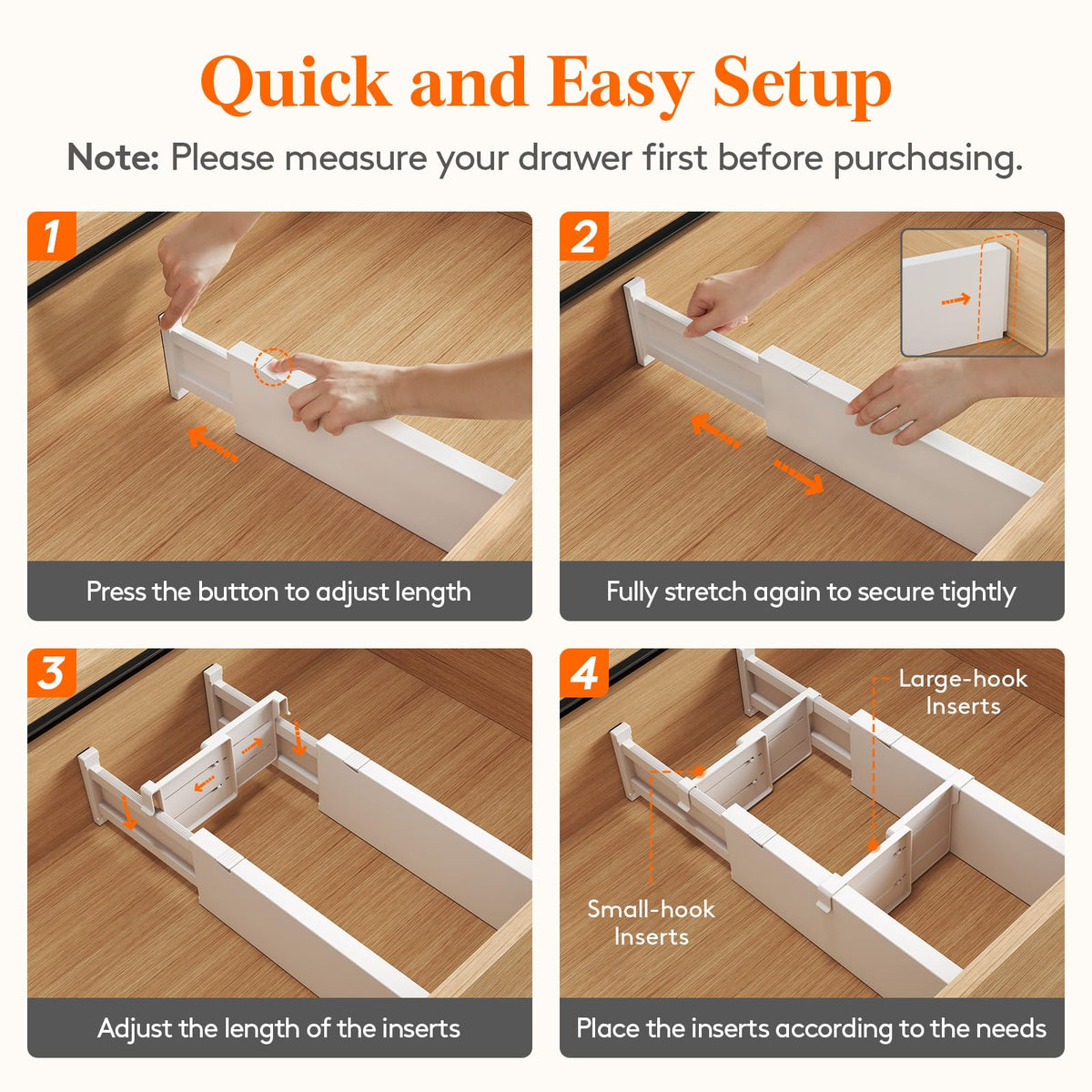 Quick and Easy Setup

Note: Please measure your drawer first before purchasing.

1

Press the button to adjust length

2

Fully stretch again to secure tightly

3

Adjust the length of the inserts

4

Large-hook Inserts

Small-hook Inserts

Place the inserts according to the needs