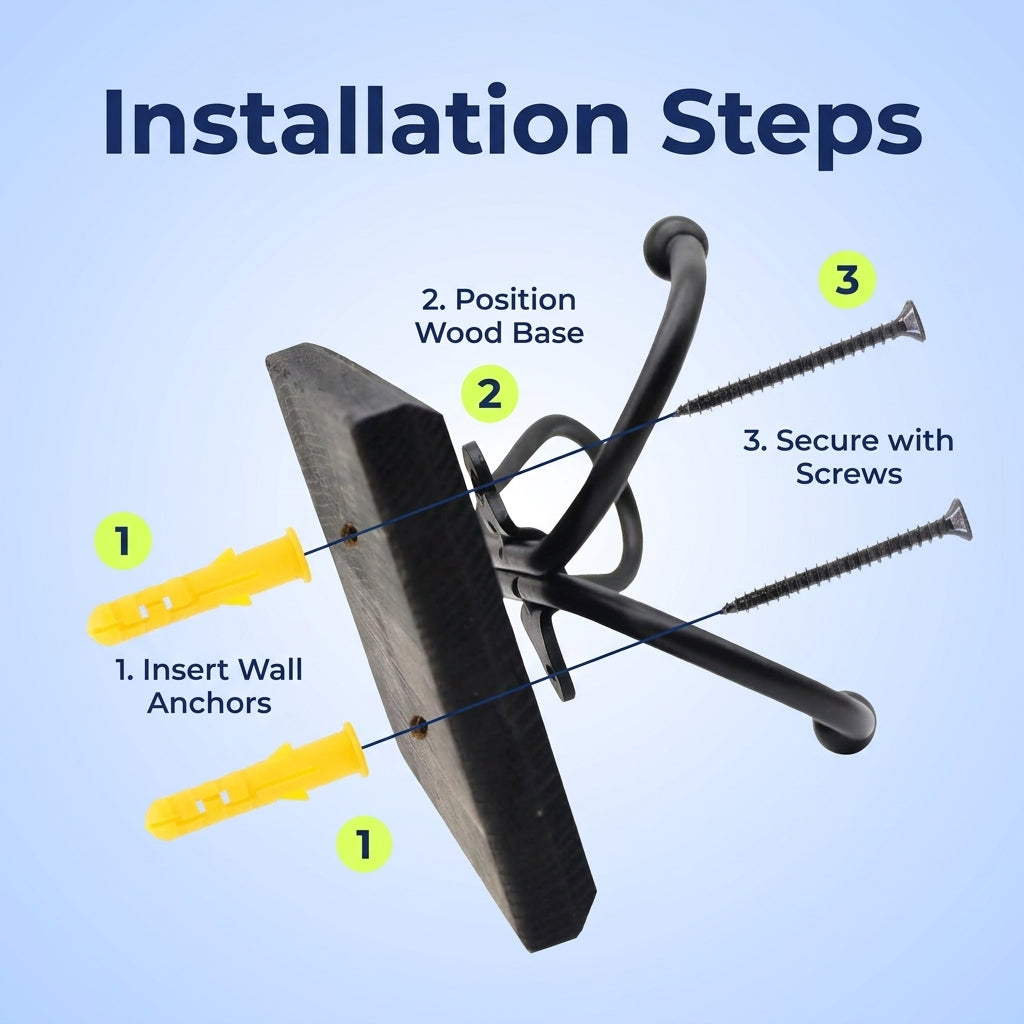 Installation Steps

2. Position Wood Base

3

2

3. Secure with Screws

1

1. Insert Wall Anchors

1