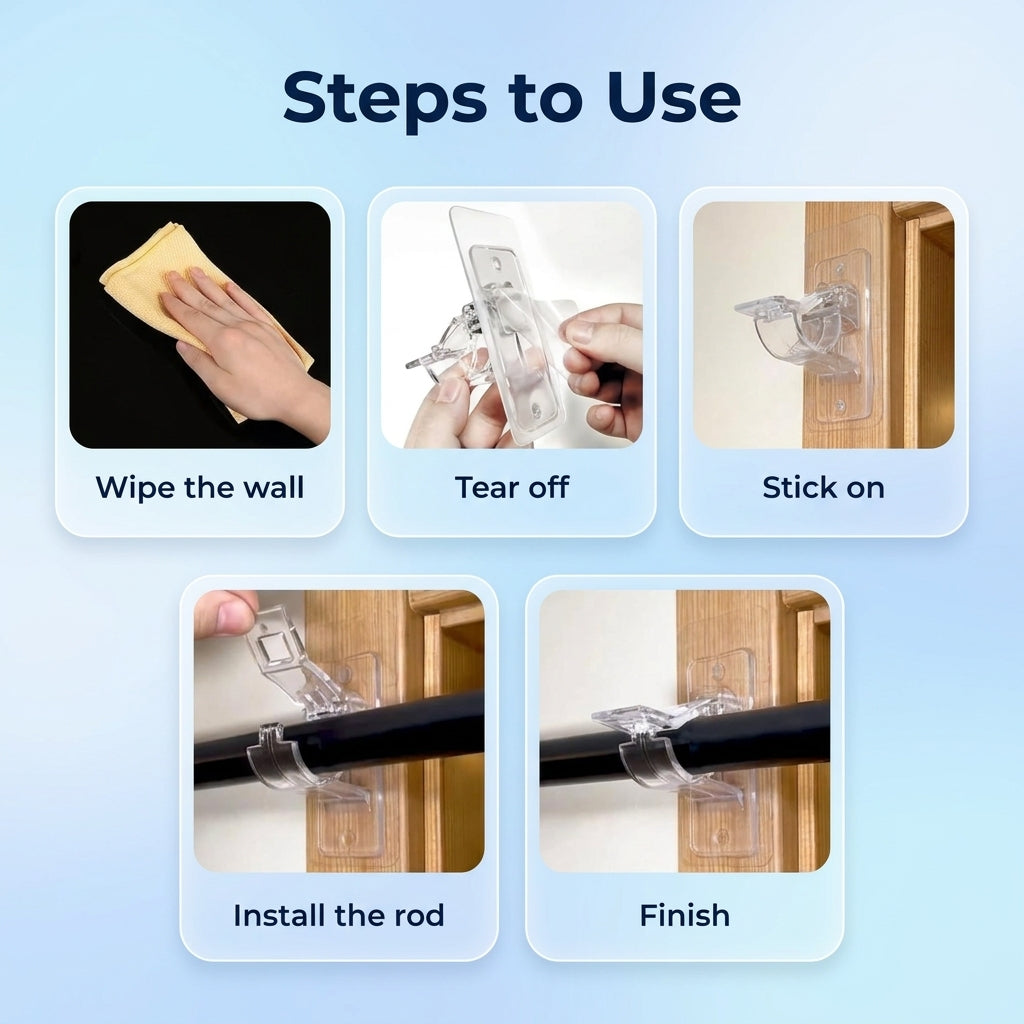 Steps to Use

Wipe the wall

Tear off

Stick on

Install the rod

Finish