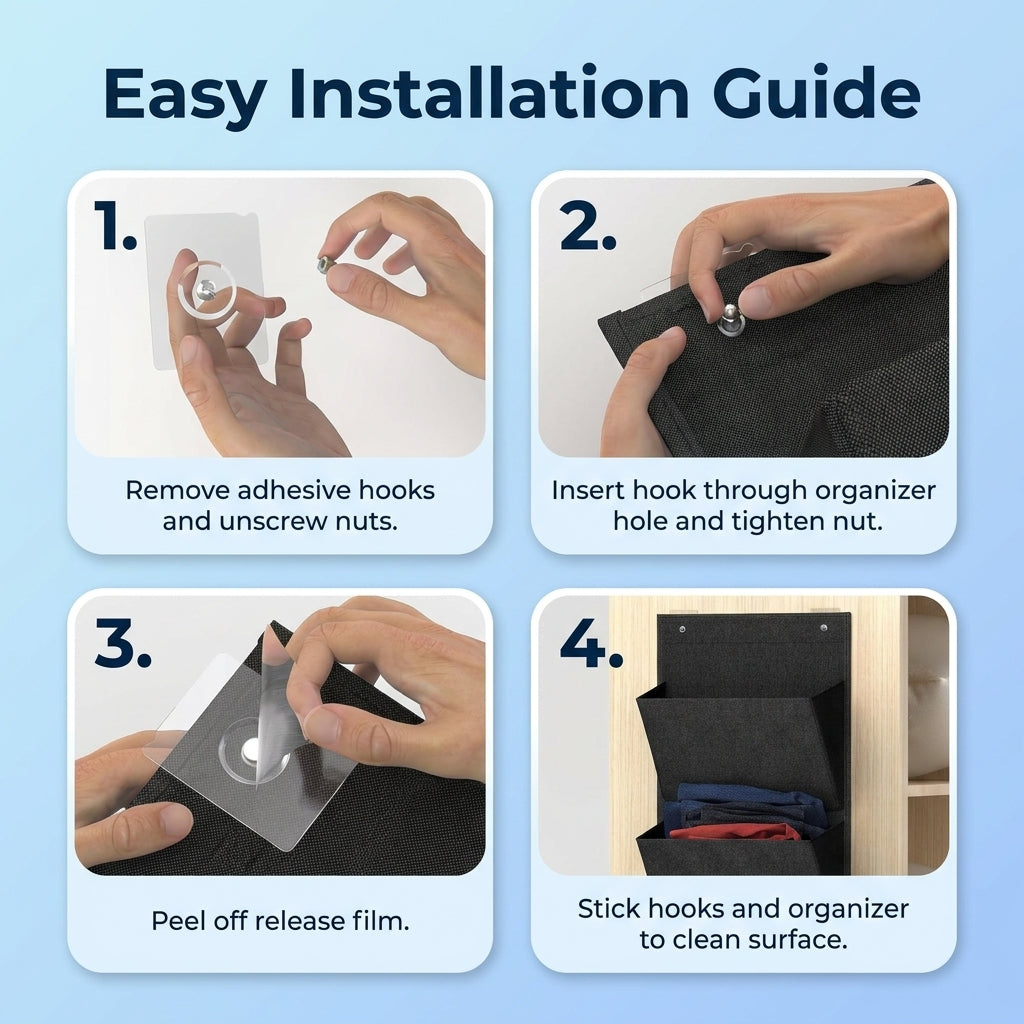 Easy Installation Guide

1.

Remove adhesive hooks and unscrew nuts.

2.

Insert hook through organizer hole and tighten nut.

3.

Peel off release film.

4.

Stick hooks and organizer to clean surface.