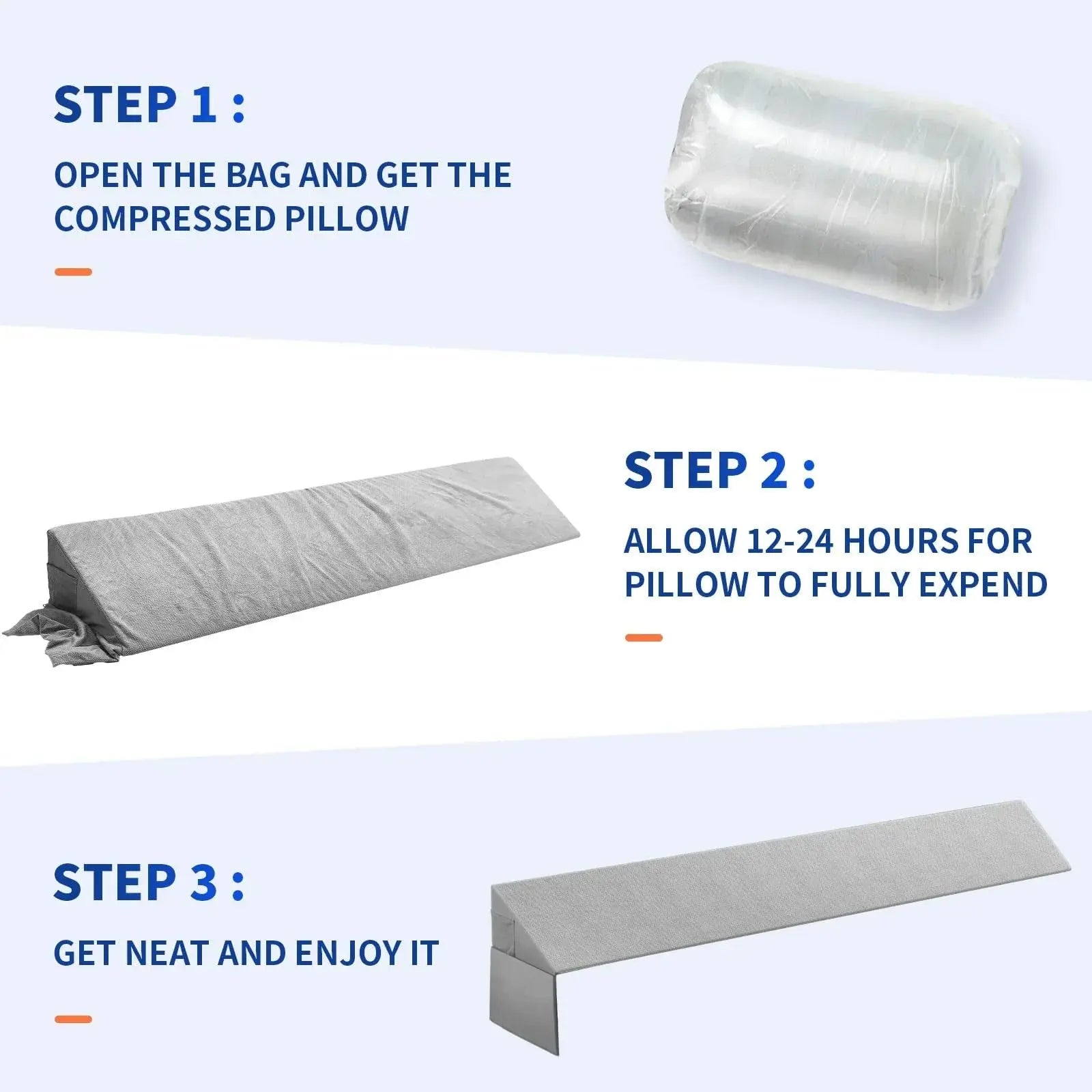 STEP 1 :

OPEN THE BAG AND GET THE COMPRESSED PILLOW

STEP 2 :

ALLOW 12-24 HOURS FOR PILLOW TO FULLY EXPEND

STEP 3 :

GET NEAT AND ENJOY IT